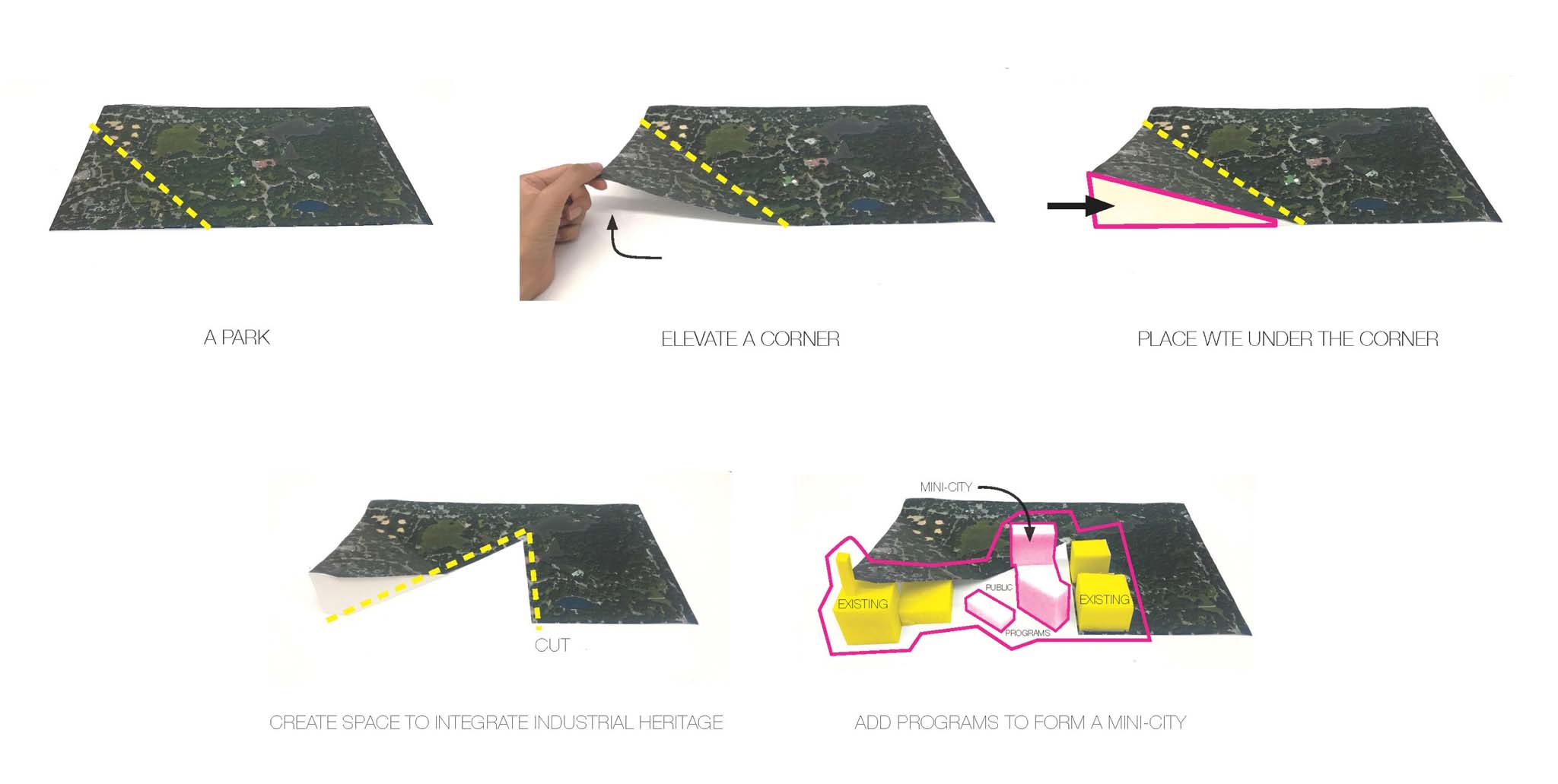 A PARK

ELEVATE A CORNER

PLACE WTE UNDER THE CORNER

CUT

CREATE SPACE TO INTEGRATE INDUSTRIAL HERITAGE

MINI-CITY

EXISTING

PUBLIC

PROGRAMS

EXISTING

ADD PROGRAMS TO FORM A MINI-CITY